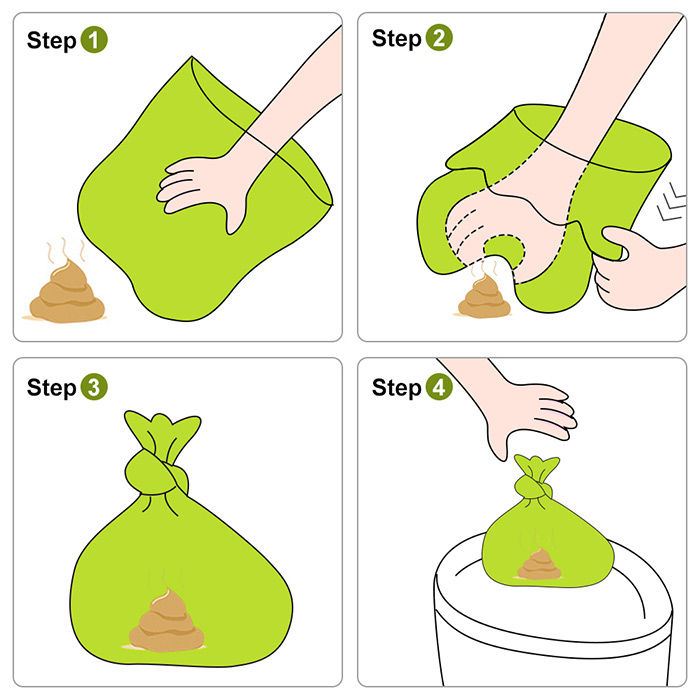 Step 1

Step 2

Step 3

Step 4