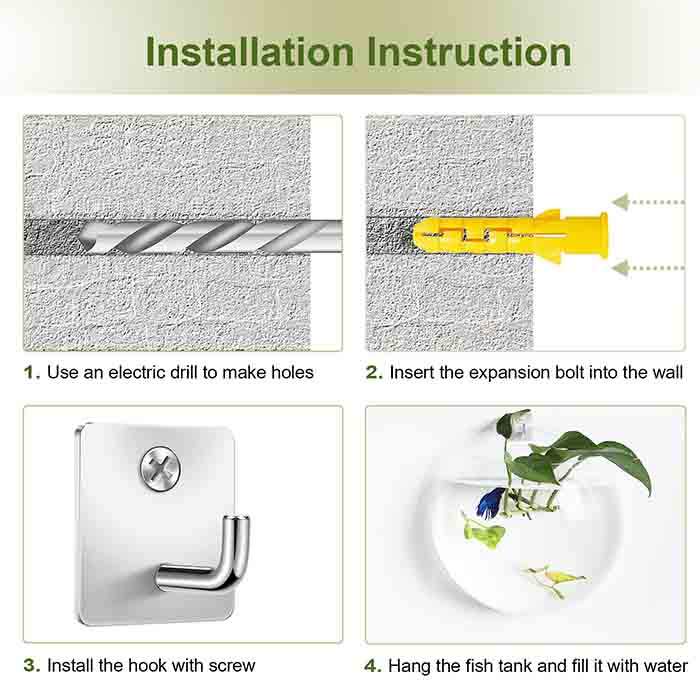 Installation Instruction

1. Use an electric drill to make holes

2. Insert the expansion bolt into the wall

3. Install the hook with screw

4. Hang the fish tank and fill it with water